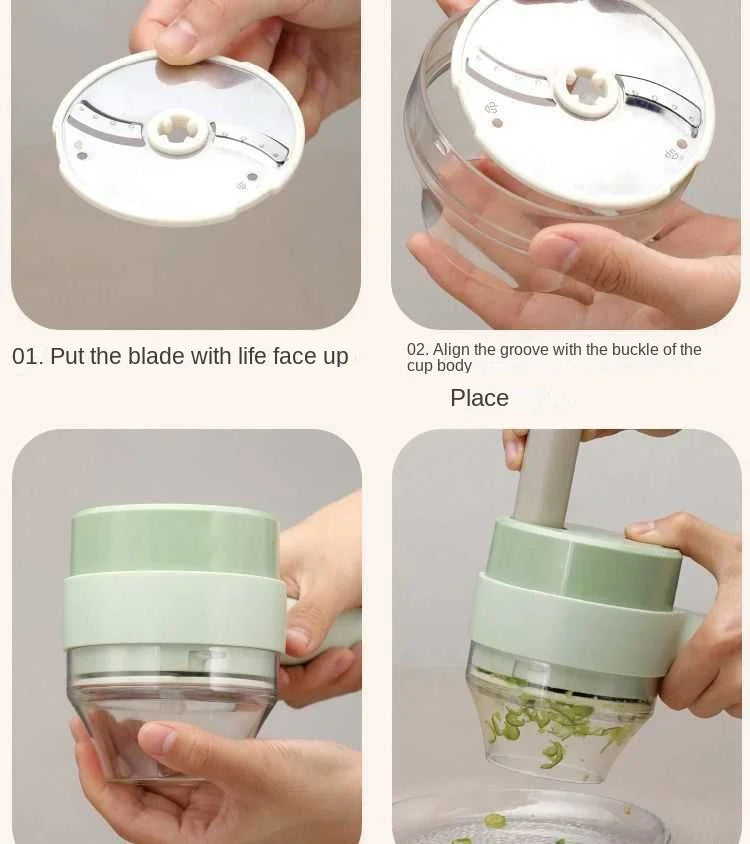 01. Put the blade with life face up

02. Align the groove with the buckle of the cup body

Place